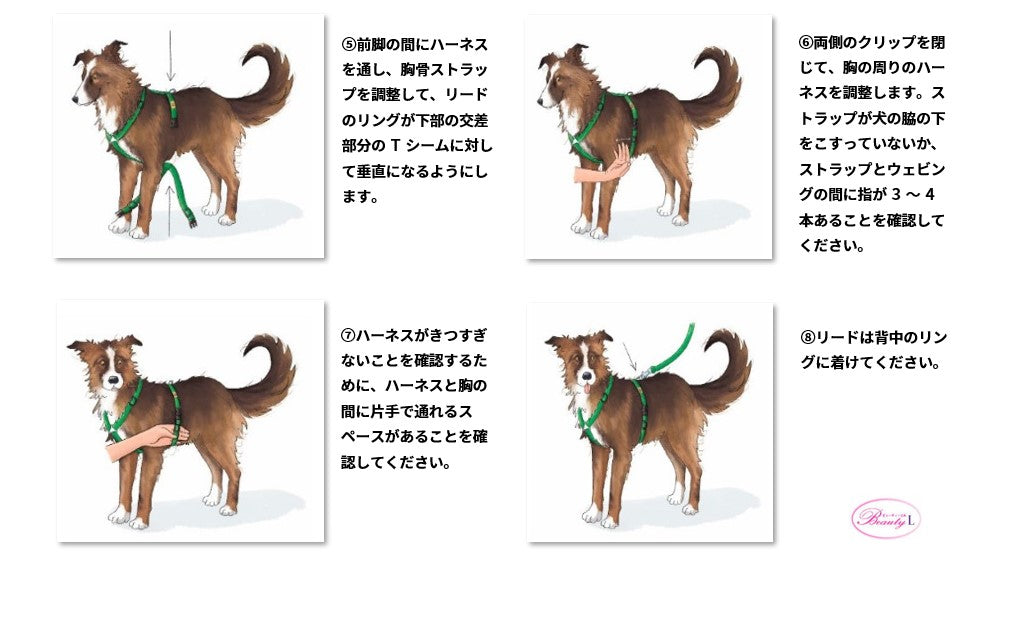 ⑤前脚の間にハーネスを通し、胸骨ストラップを調整して、リードのリングが下部の交差部分の T シームに対して垂直になるようにします。

⑥両側のクリップを閉じて、胸の周りのハーネスを調整します。ストラップが犬の脇の下をこすっていないか、ストラップとウェビングの間に指が 3 ～ 4 本あることを確認してください。

⑦ハーネスがきつすぎないことを確認するために、ハーネスと胸の間に片手で通れるスペースがあることを確認してください。

⑧リードは背中のリングに着けてください。

Beauty L